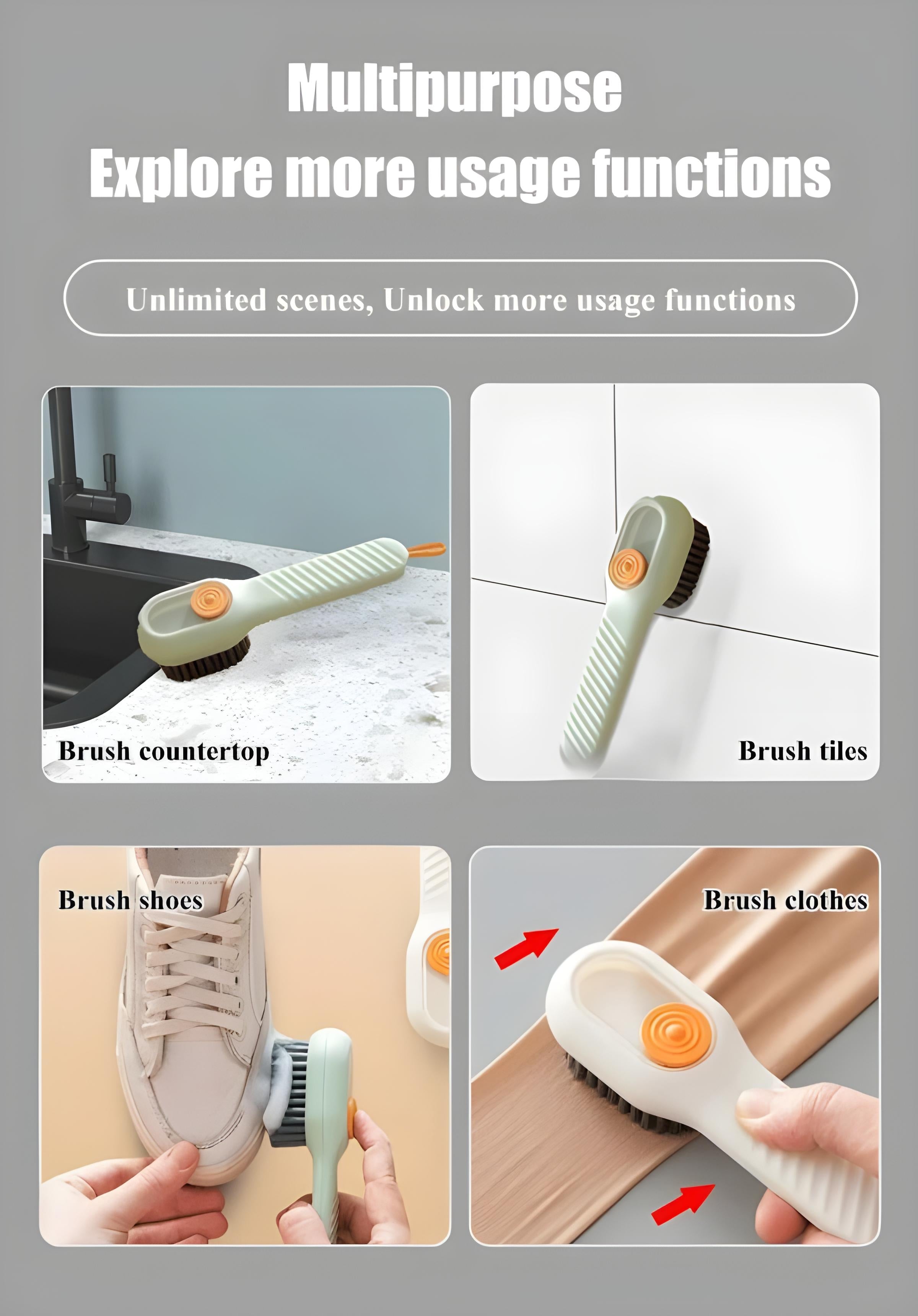 Multipurpose
Explore more usage functions

Unlimited scenes, Unlock more usage functions

Brush countertop

Brush tiles

Brush shoes

Brush clothes