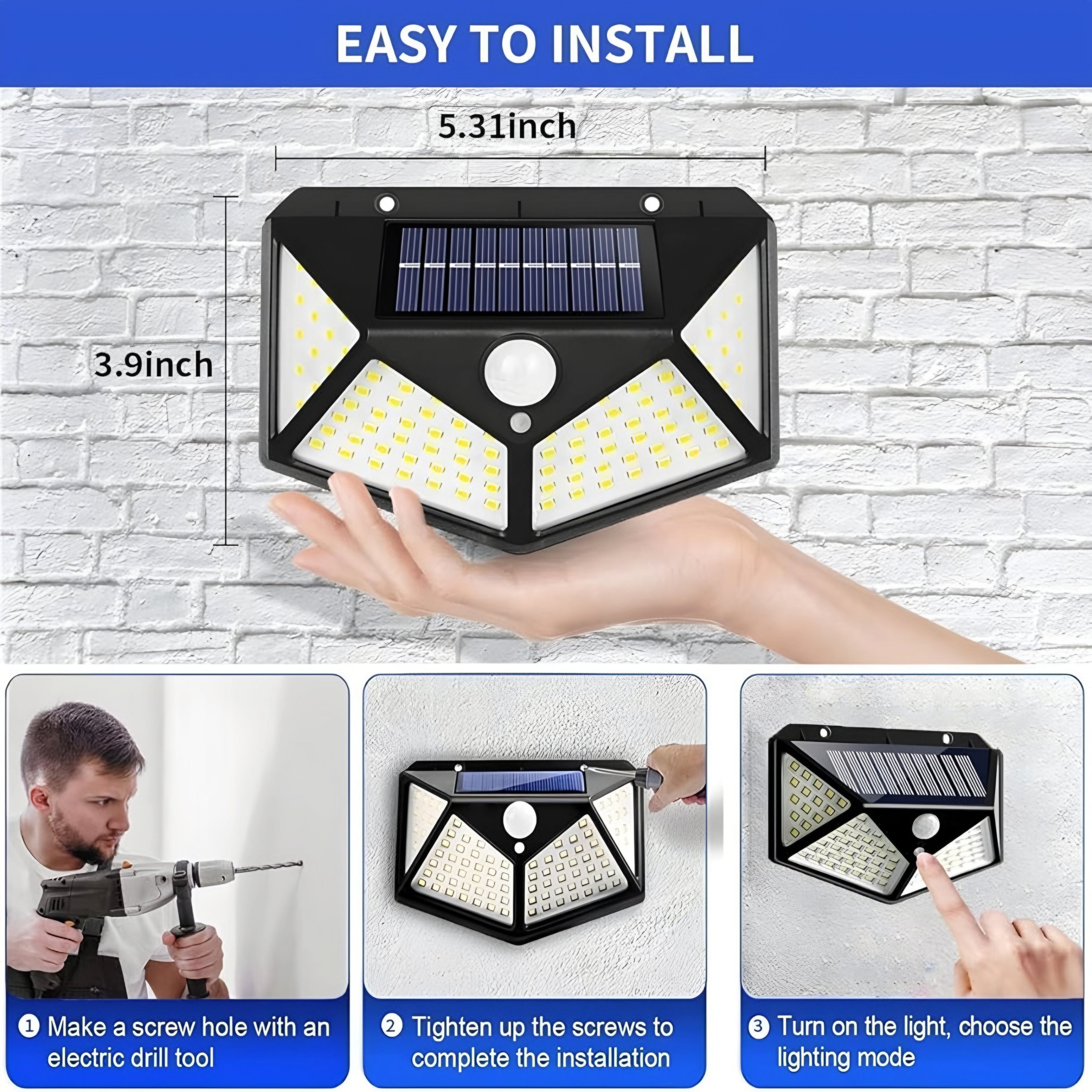 EASY TO INSTALL

5.31inch

3.9inch

① Make a screw hole with an electric drill tool

② Tighten up the screws to complete the installation

③ Turn on the light, choose the lighting mode