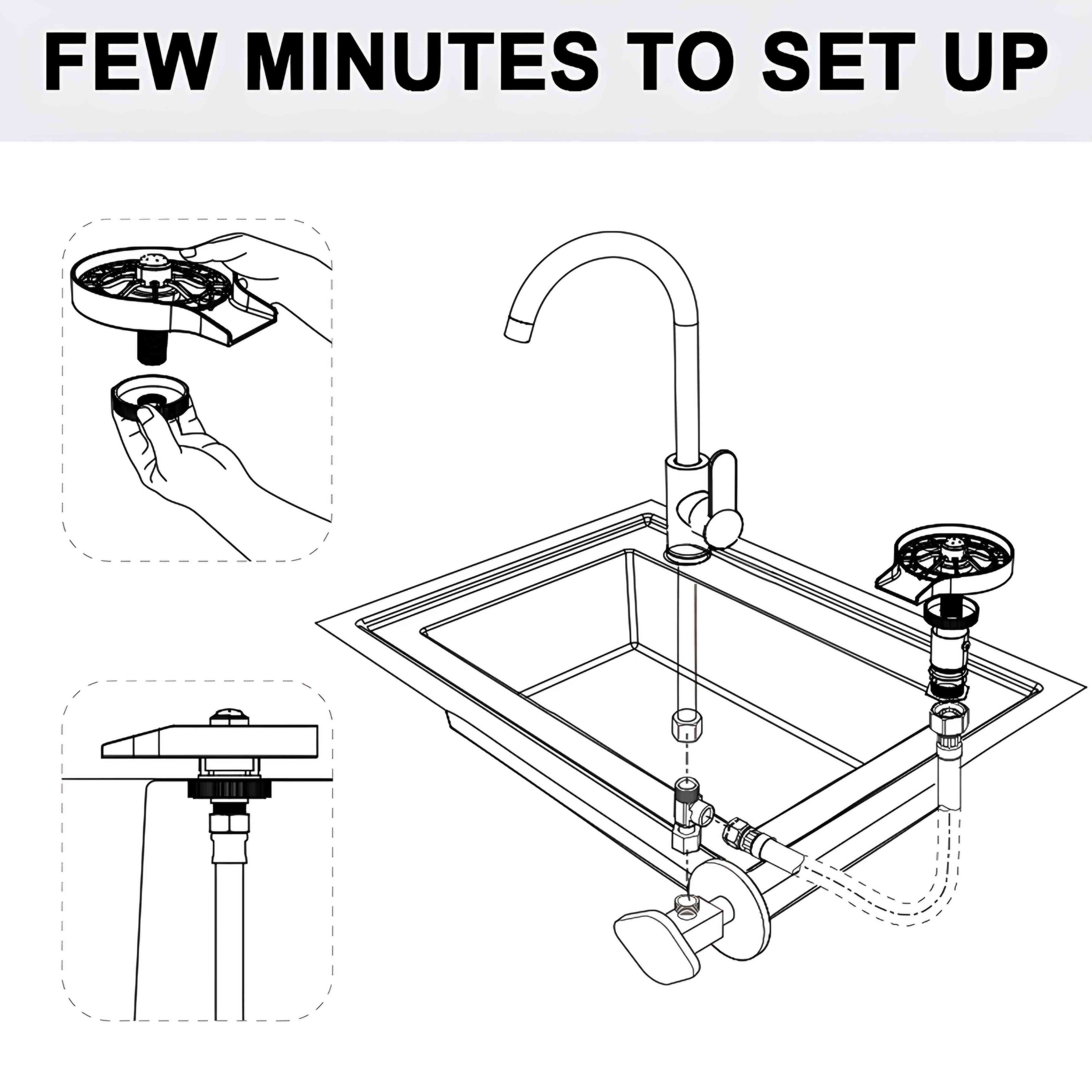 FEW MINUTES TO SET UP