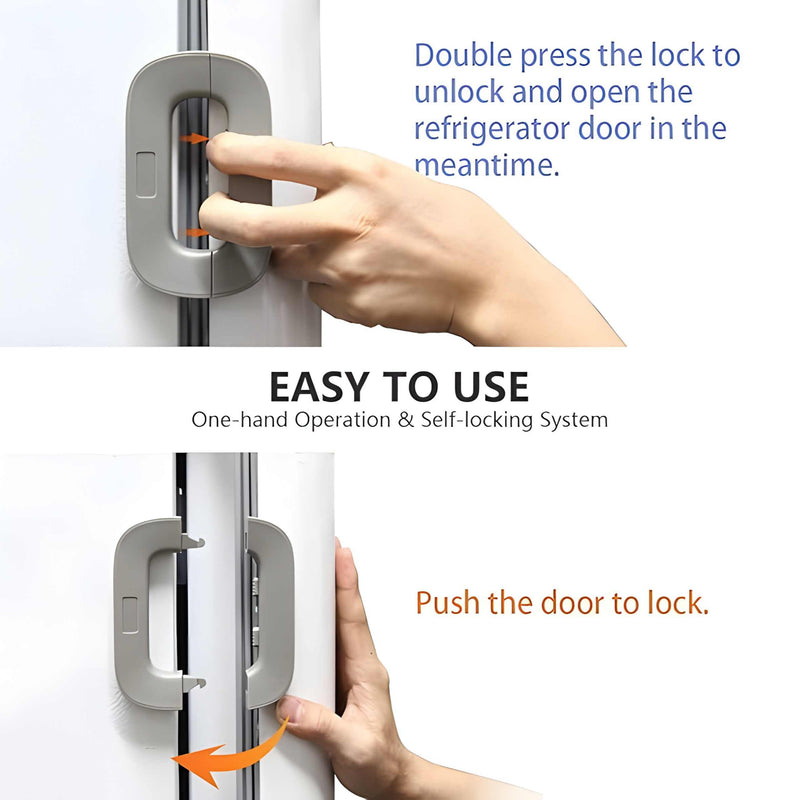 Double press the lock to unlock and open the refrigerator door in the meantime.

EASY TO USE
One-hand Operation & Self-locking System

Push the door to lock.