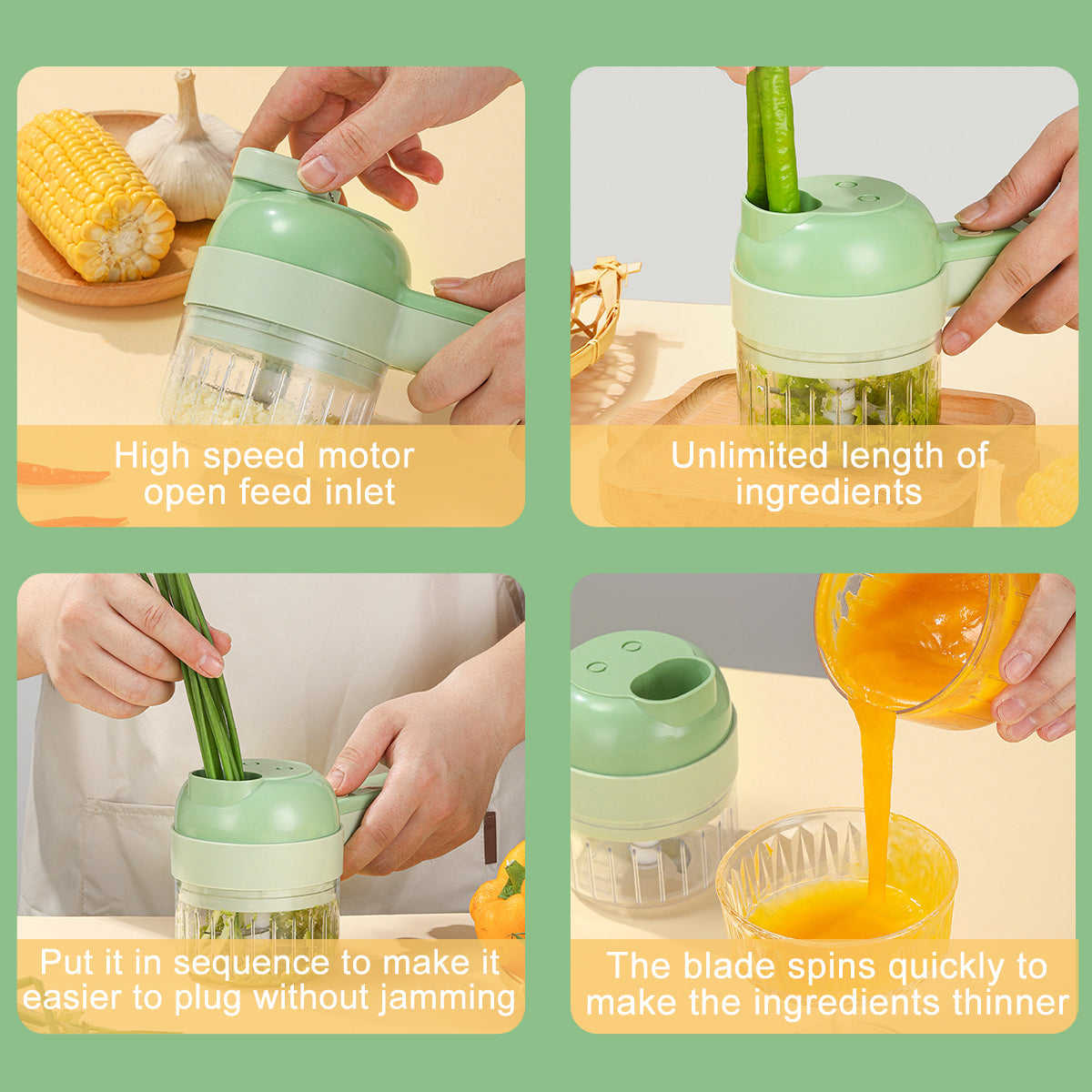 High speed motor open feed inlet

Unlimited length of ingredients

Put it in sequence to make it easier to plug without jamming

The blade spins quickly to make the ingredients thinner