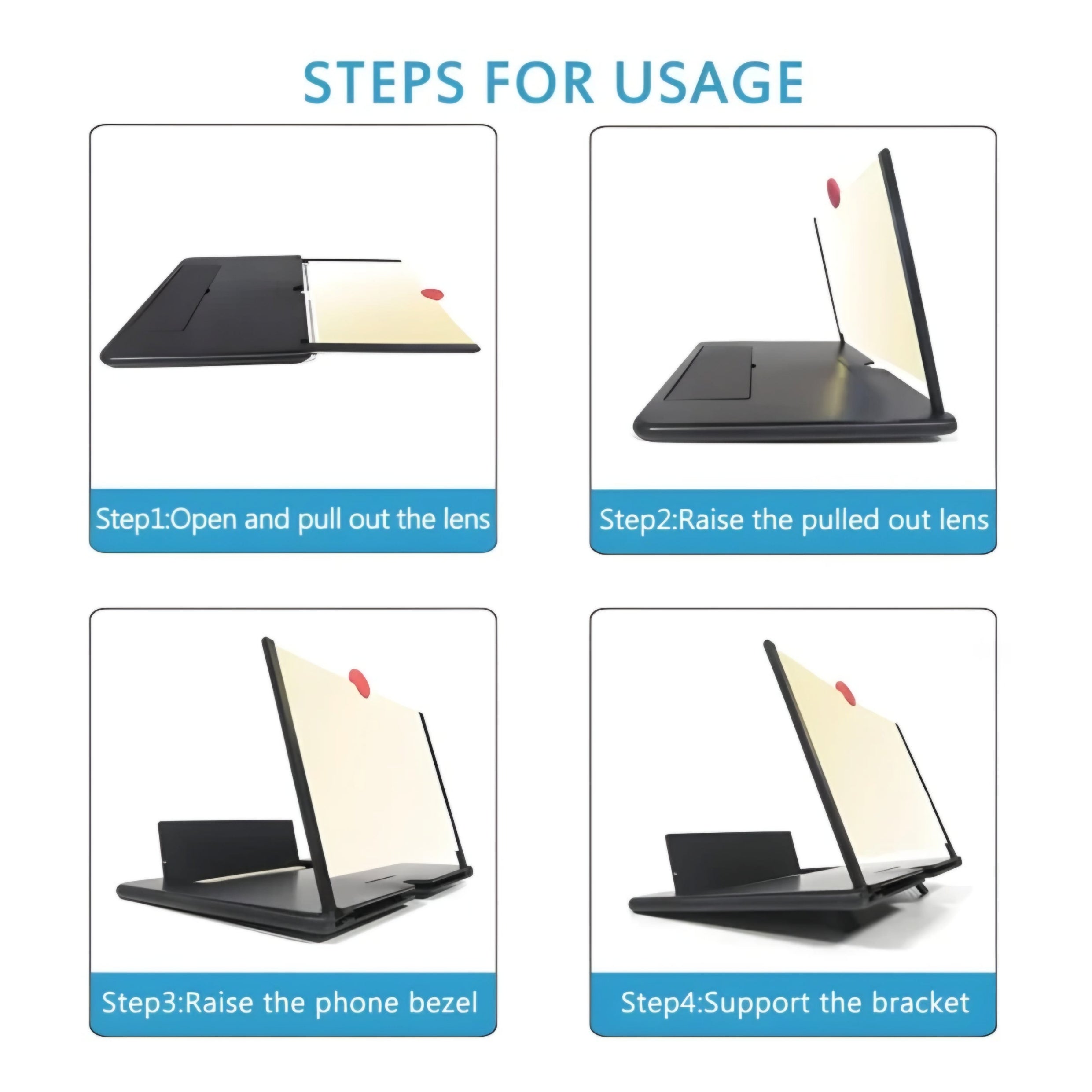 STEPS FOR USAGE

Step1:Open and pull out the lens

Step2:Raise the pulled out lens

Step3:Raise the phone bezel

Step4:Support the bracket