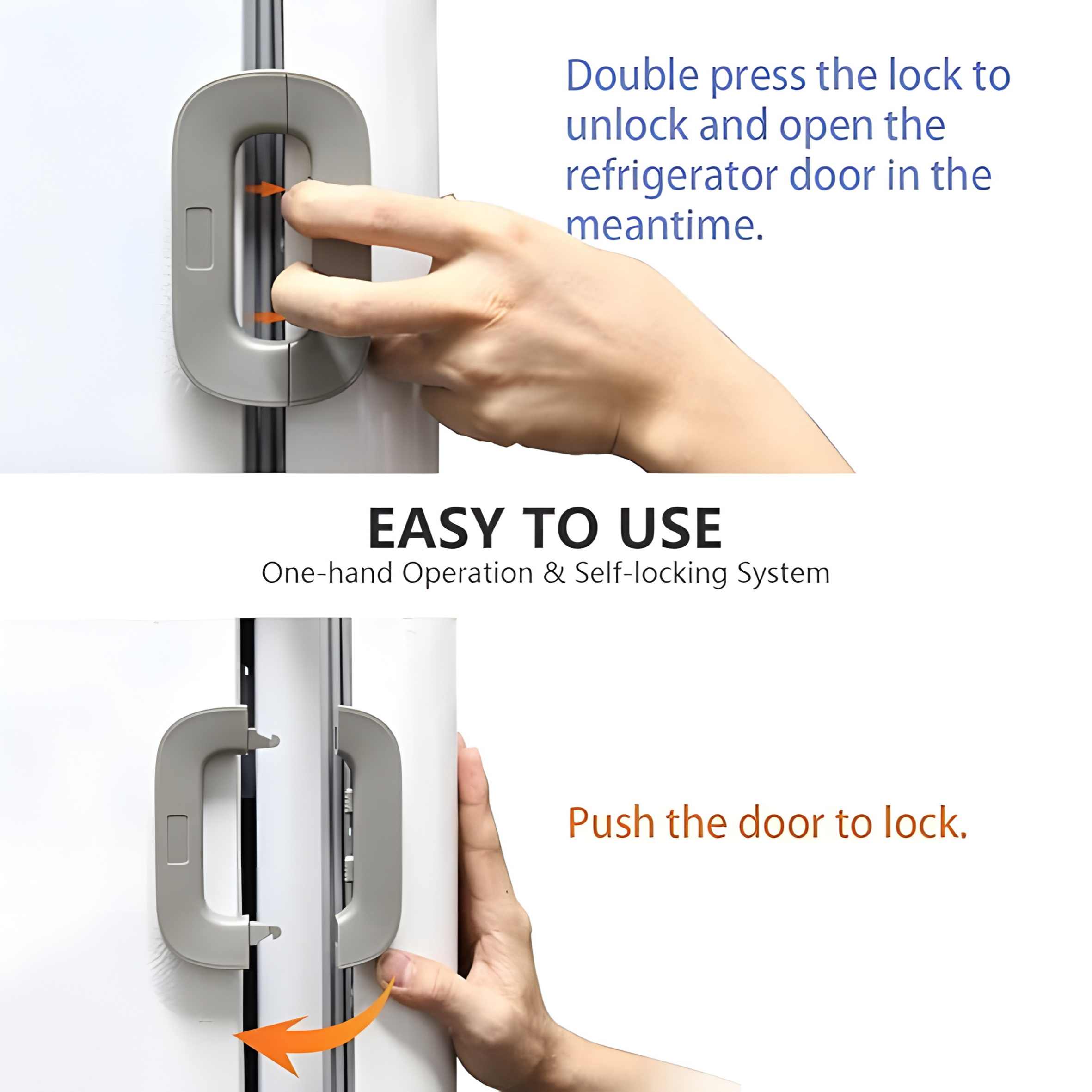 Double press the lock to unlock and open the refrigerator door in the meantime.

EASY TO USE
One-hand Operation & Self-locking System

Push the door to lock.