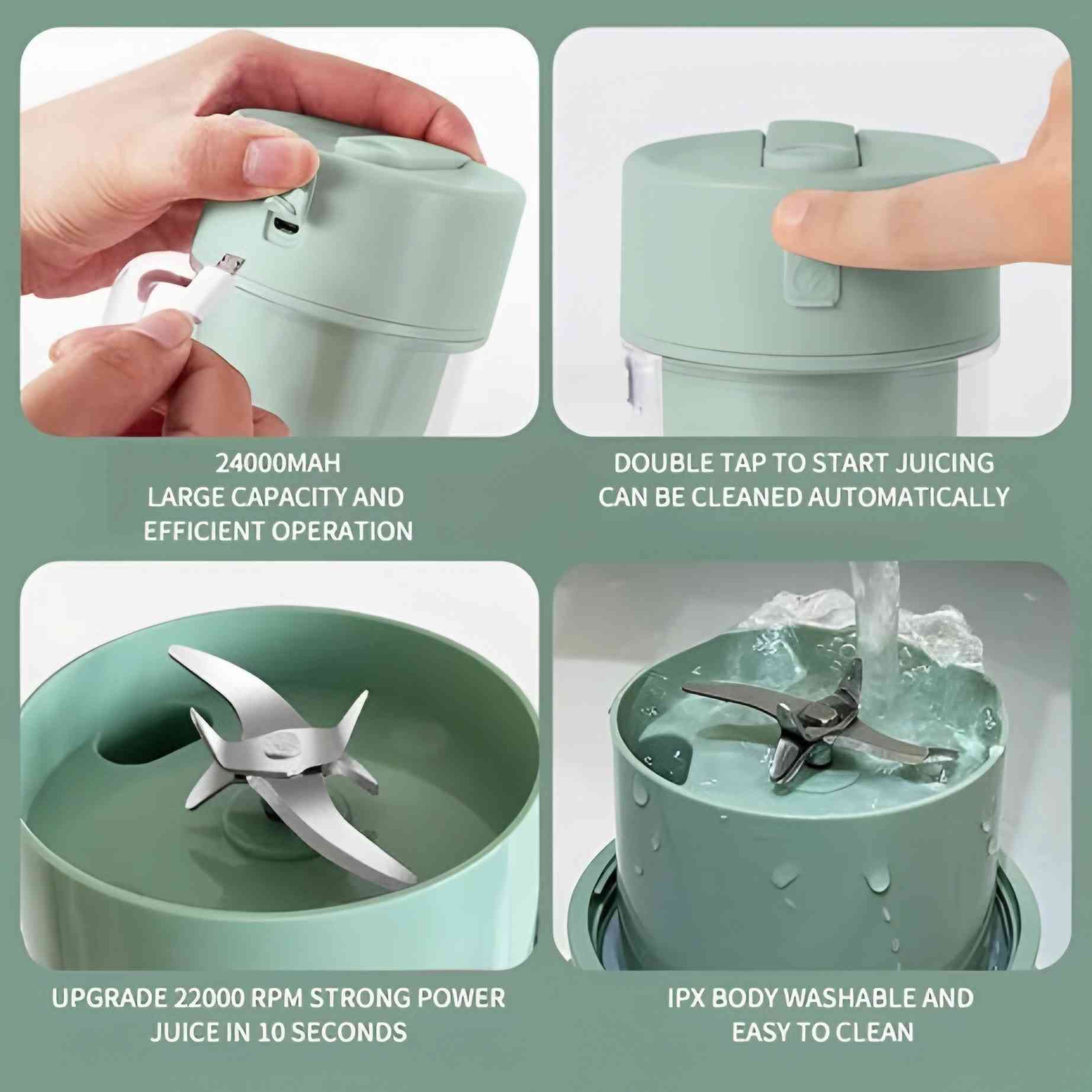 24000MAH
LARGE CAPACITY AND
EFFICIENT OPERATION

DOUBLE TAP TO START JUICING
CAN BE CLEANED AUTOMATICALLY

UPGRADE 22000 RPM STRONG POWER
JUICE IN 10 SECONDS

IPX BODY WASHABLE AND
EASY TO CLEAN